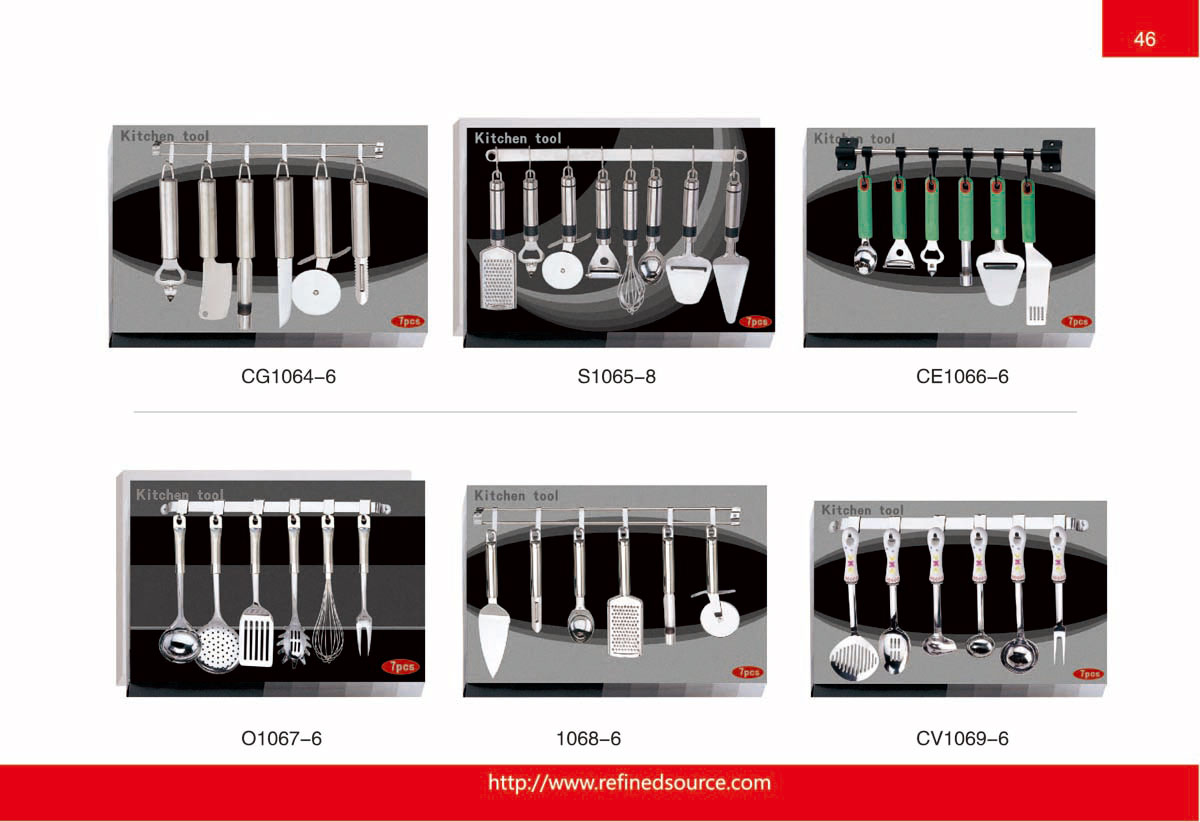 46

Kitchen tool
7pcs
CG1064-6

Kitchen tool
7pcs
S1065-8

Kitchen tool
7pcs
CE1066-6

Kitchen tool
7pcs
O1067-6

Kitchen tool
7pcs
1068-6

Kitchen tool
7pcs
CV1069-6

http://www.refinedsource.com