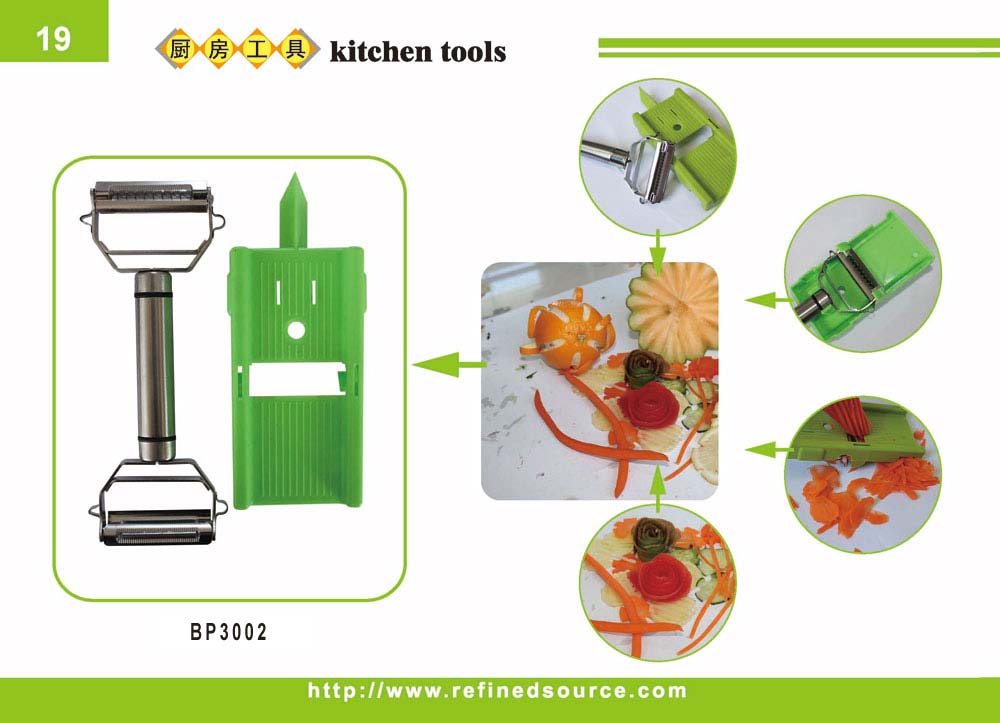 19

厨房工具 kitchen tools

BP3002

http://www.refinedsource.com